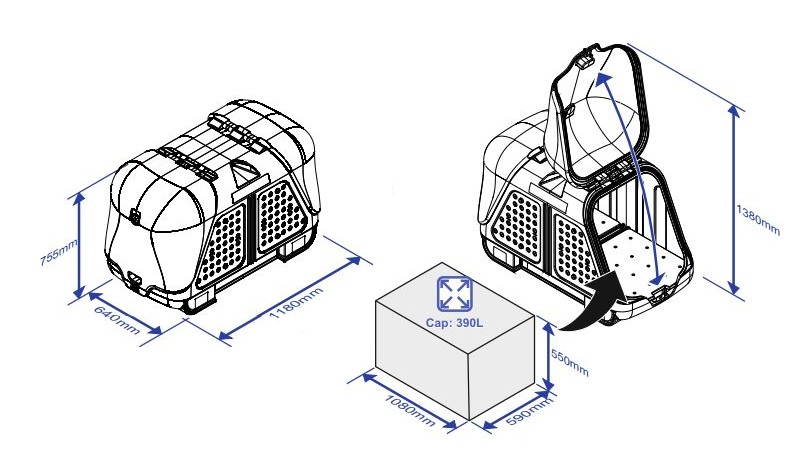 755mm
640mm
1180mm
Cap: 390L
1080mm
590mm
550mm
1380mm