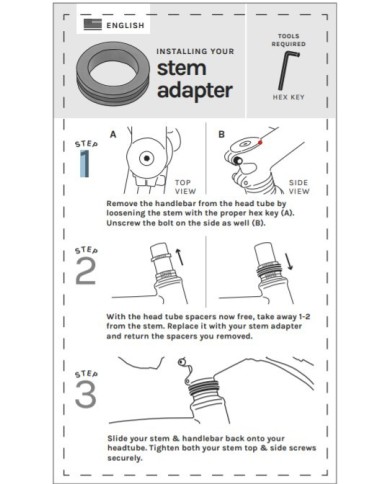 ENGLISH

INSTALLING YOUR
stem adapter

TOOLS REQUIRED

HEX KEY

STEP 1

A

TOP VIEW

B

SIDE VIEW

Remove the handlebar from the head tube by loosening the stem with the proper hex key (A). Unscrew the bolt on the side as well (B).

STEP 2

With the head tube spacers now free, take away 1-2 from the stem. Replace it with your stem adapter and return the spacers you removed.

STEP 3

Slide your stem & handlebar back onto your headtube. Tighten both your stem top & side screws securely.